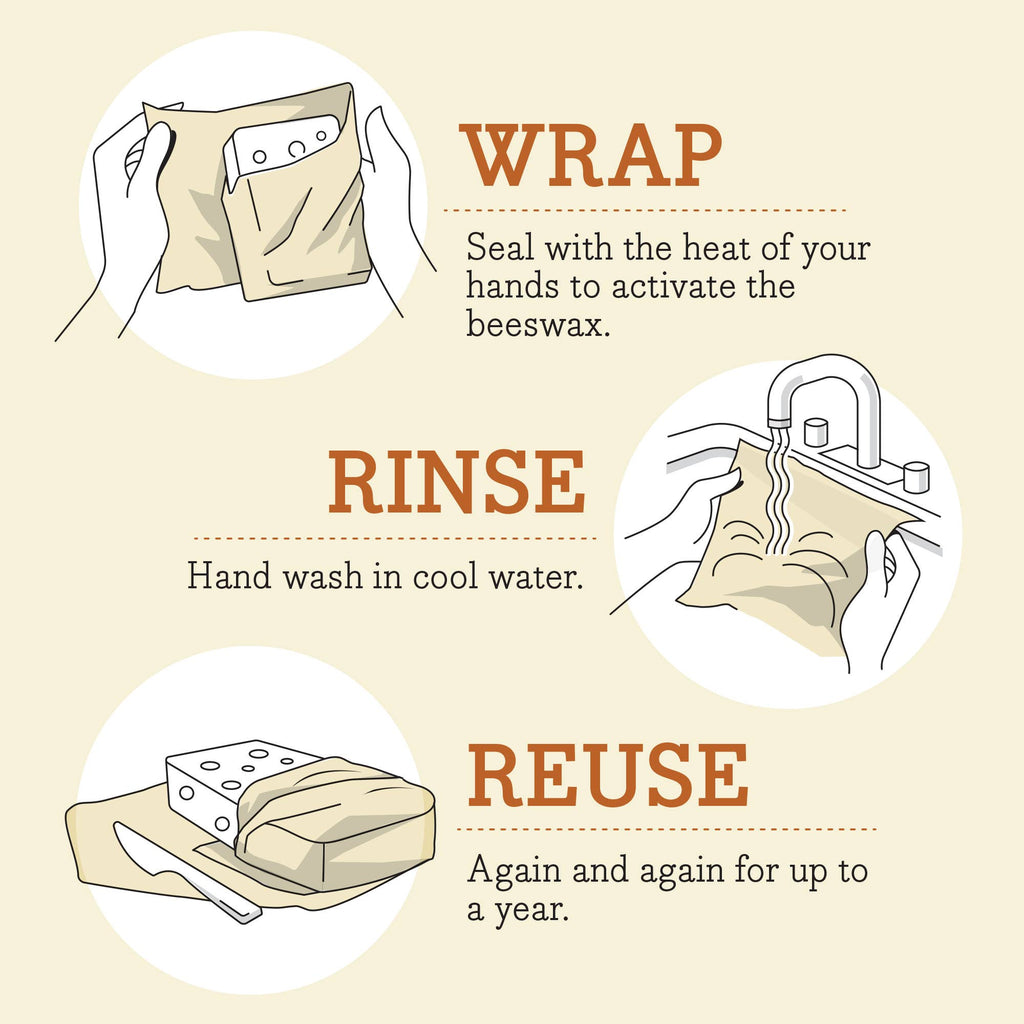 WRAP

Seal with the heat of your hands to activate the beeswax.

RINSE

Hand wash in cool water.

REUSE

Again and again for up to a year.