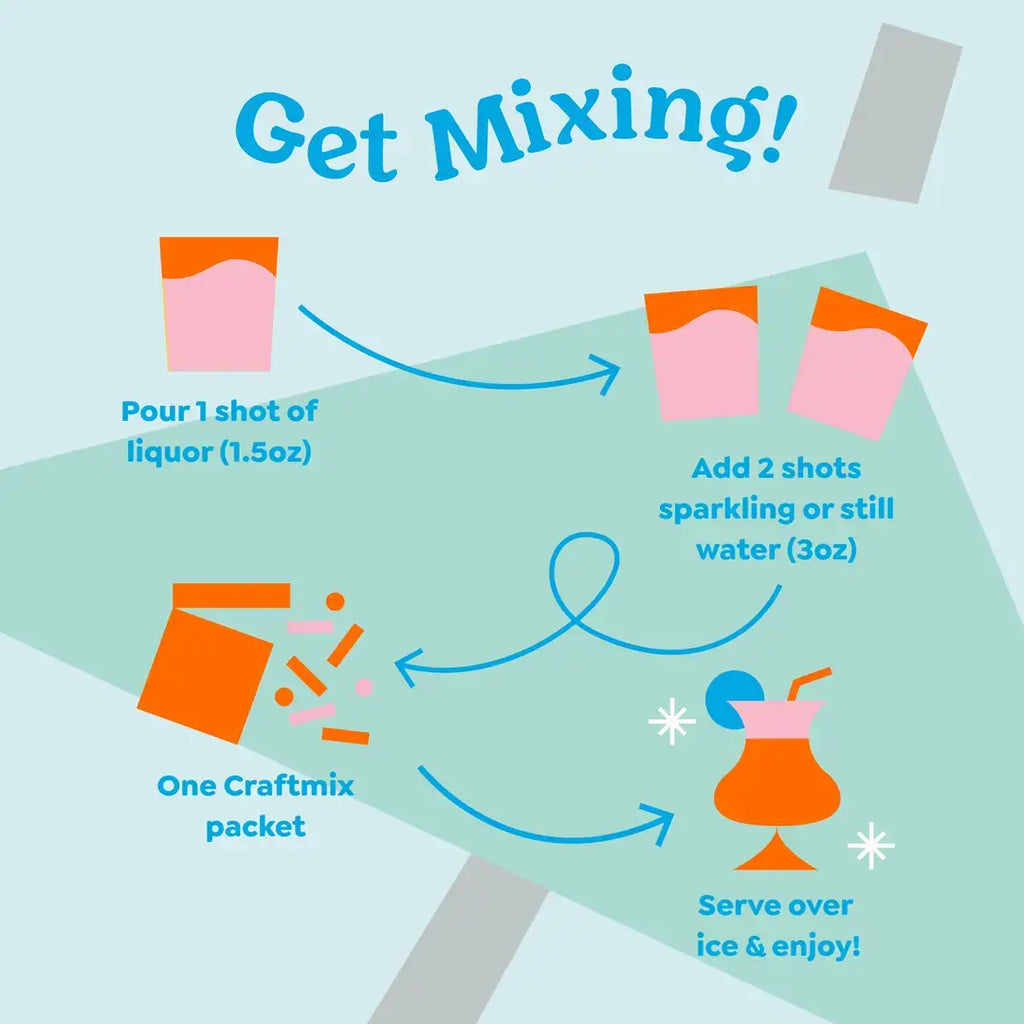 Get Mixing!

Pour 1 shot of liquor (1.5oz)

Add 2 shots sparkling or still water (3oz)

One Craftmix packet

Serve over ice & enjoy!